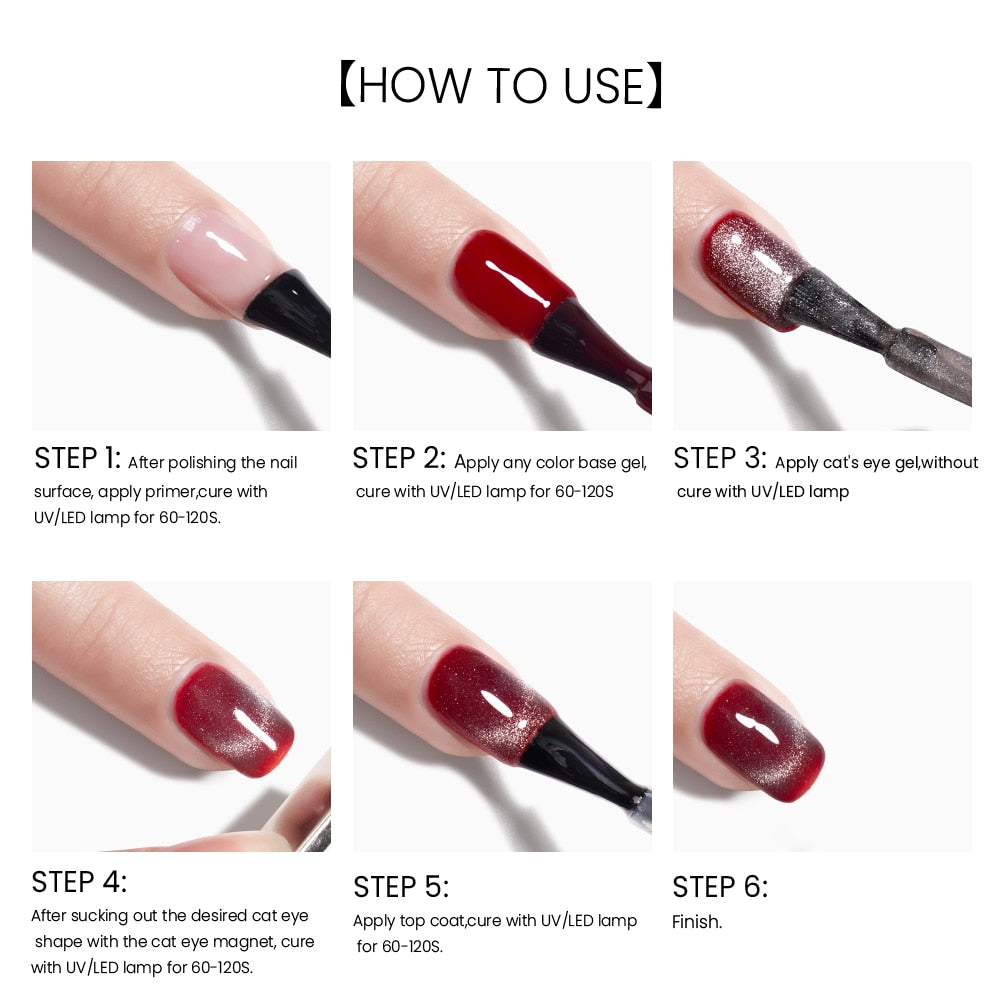 【HOW TO USE】

STEP 1: After polishing the nail surface, apply primer,cure with UV/LED lamp for 60-120S.

STEP 2: Apply any color base gel, cure with UV/LED lamp for 60-120S

STEP 3: Apply cat's eye gel,without cure with UV/LED lamp

STEP 4:
After sucking out the desired cat eye shape with the cat eye magnet, cure with UV/LED lamp for 60-120S.

STEP 5:
Apply top coat,cure with UV/LED lamp for 60-120S.

STEP 6:
Finish.